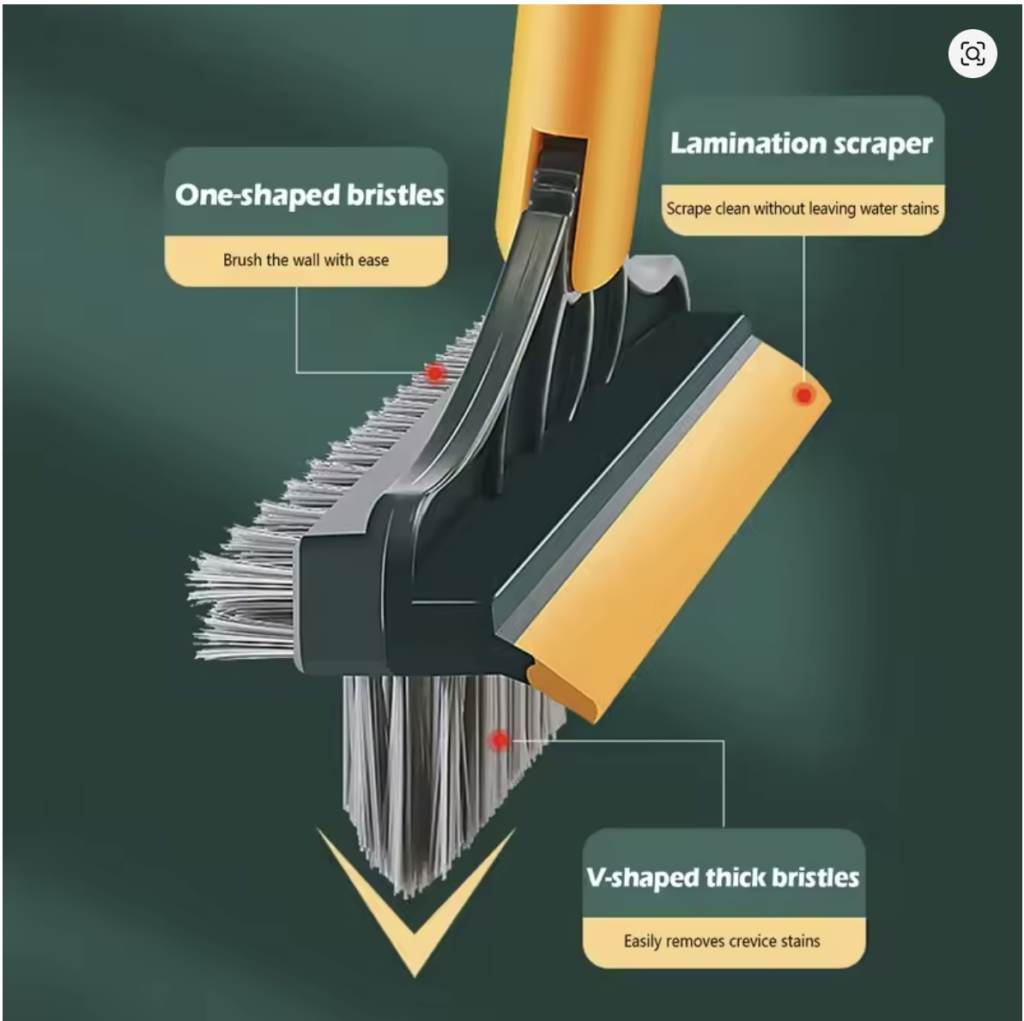 One-shaped bristles

Brush the wall with ease

Lamination scraper

Scrape clean without leaving water stains

V-shaped thick bristles

Easily removes crevice stains